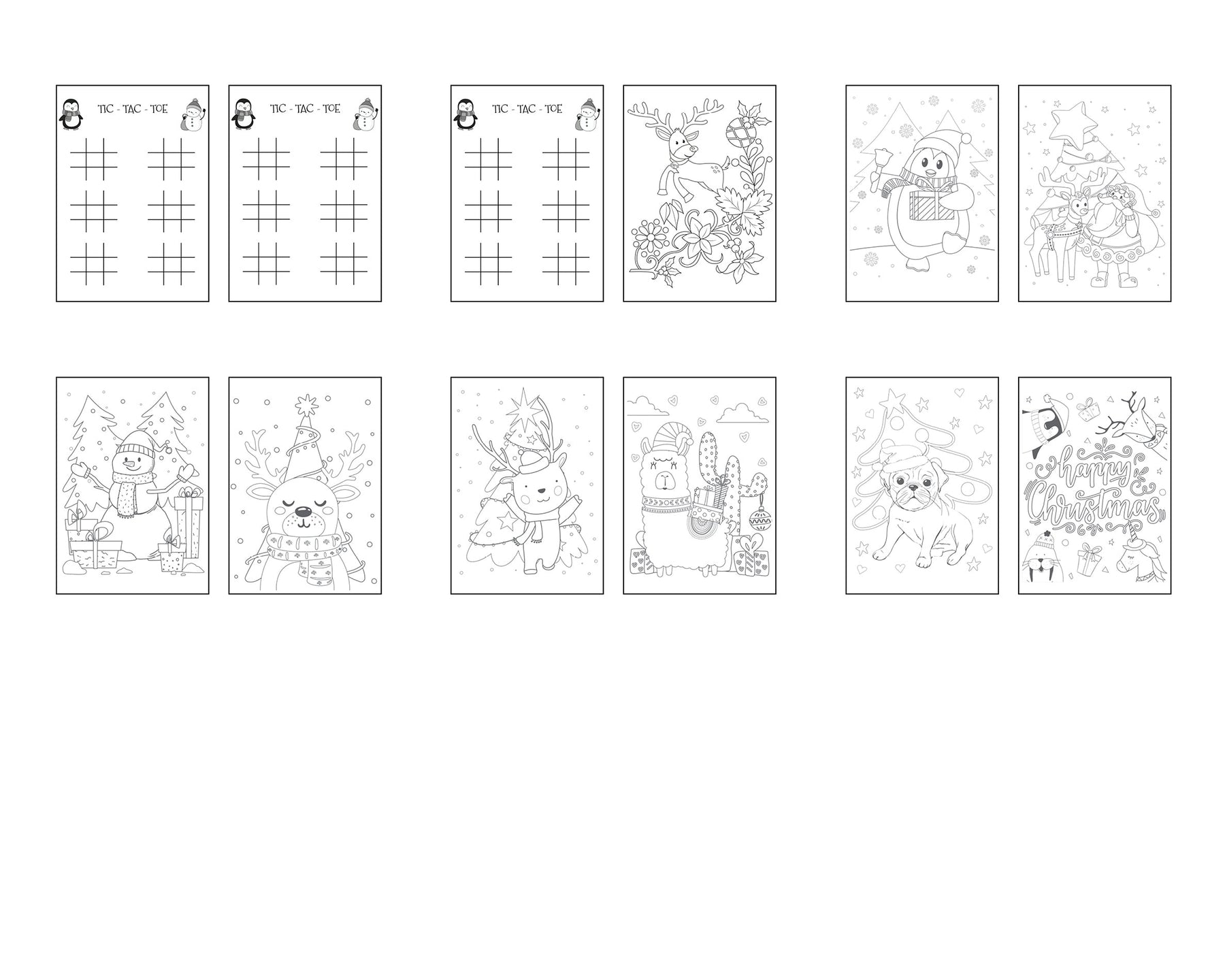 TIC - TAC - TOE

TIC - TAC - TOE

TIC - TAC - TOE

happy Christmas